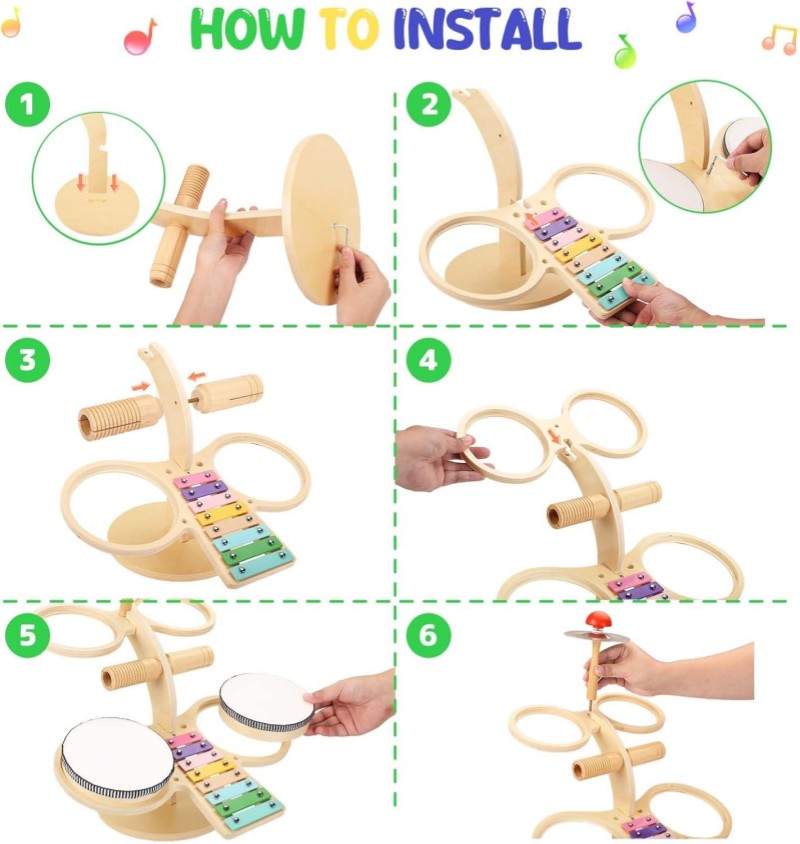 HOW TO INSTALL

1

2

3

4

5

6