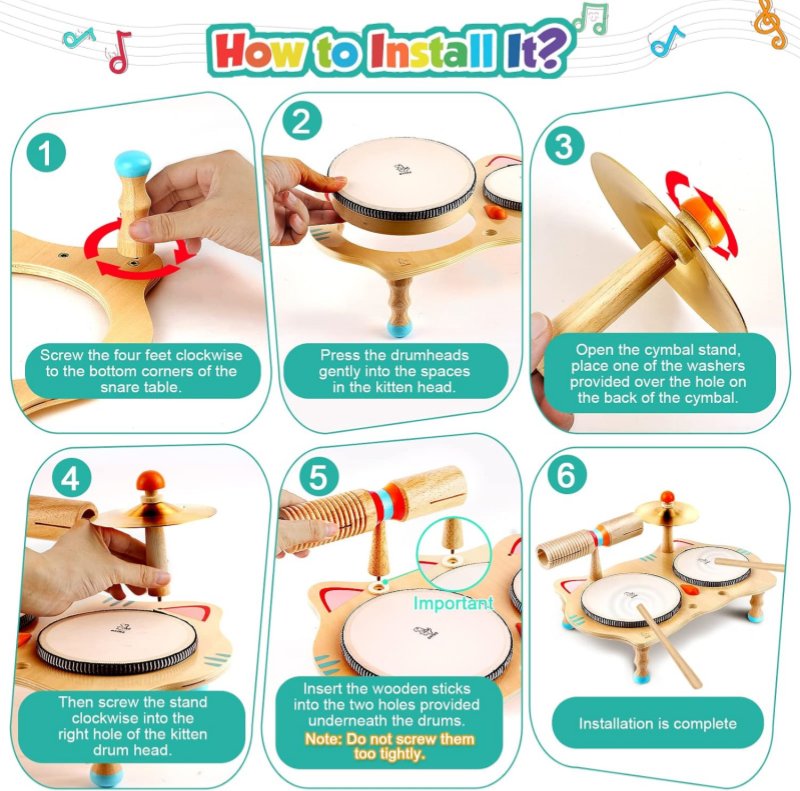 How to Install It?

1

Screw the four feet clockwise to the bottom corners of the snare table.

2

Press the drumheads gently into the spaces in the kitten head.

3

Open the cymbal stand, place one of the washers provided over the hole on the back of the cymbal.

4

Then screw the stand clockwise into the right hole of the kitten drum head.

5

Important

Insert the wooden sticks into the two holes provided underneath the drums.
Note: Do not screw them too tightly.

6

Installation is complete